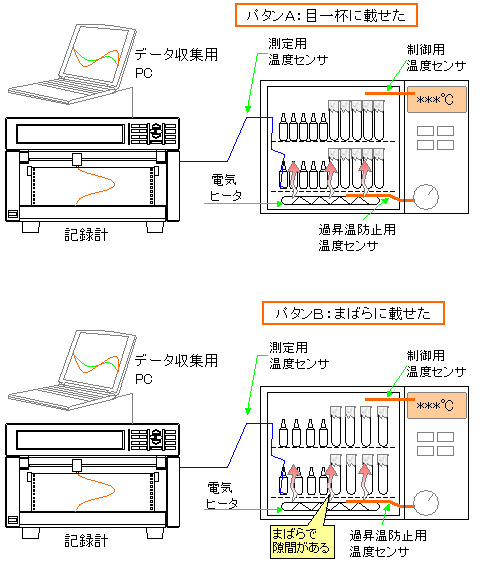 パタンA：目一杯に載せた

データ収集用
PC

測定用
温度センサ

制御用
温度センサ

***℃

電気
ヒータ

記録計

過昇温防止用
温度センサ

パタンB：まばらに載せた

データ収集用
PC

測定用
温度センサ

制御用
温度センサ

***℃

電気
ヒータ

記録計

まばらで
隙間がある

過昇温防止用
温度センサ