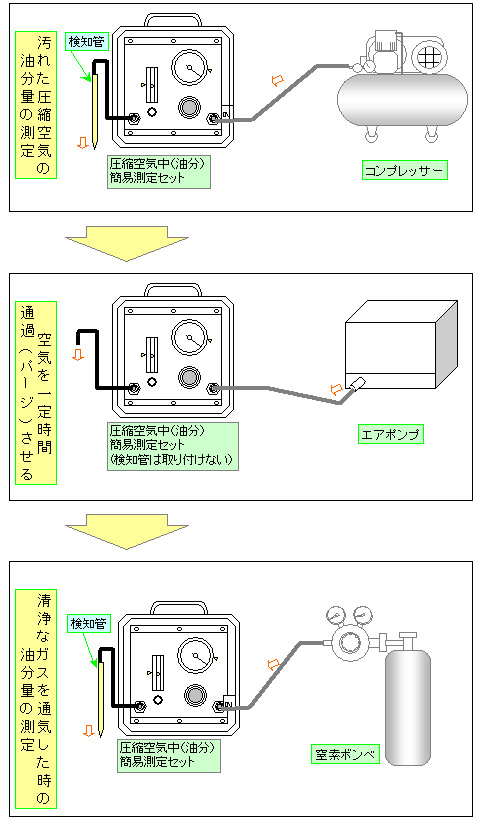 汚れた圧縮空気の油分量の測定

検知管

圧縮空気中(油分)
簡易測定セット

コンプレッサー

空気を一定時間通過(パージ)させる

圧縮空気中(油分)
簡易測定セット
(検知管は取り付けない)

エアポンプ

清浄なガスを通気した時の油分量の測定

検知管

圧縮空気中(油分)
簡易測定セット

窒素ボンベ